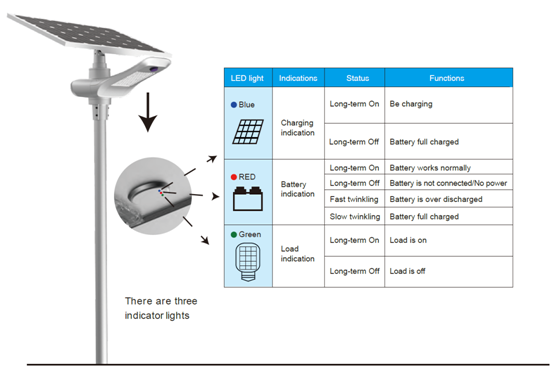 | LED light | Indications | Status | Functions |
|---|---|---|---|
| Blue | Charging indication | Long-term On | Be charging |
| | | Long-term Off | Battery full charged |
| RED | Battery indication | Long-term On | Battery works normally |
| | | Long-term Off | Battery is not connected/No power |
| | | Fast twinkling | Battery is over discharged |
| | | Slow twinkling | Battery full charged |
| Green | Load indication | Long-term On | Load is on |
| | | Long-term Off | Load is off |

There are three indicator lights